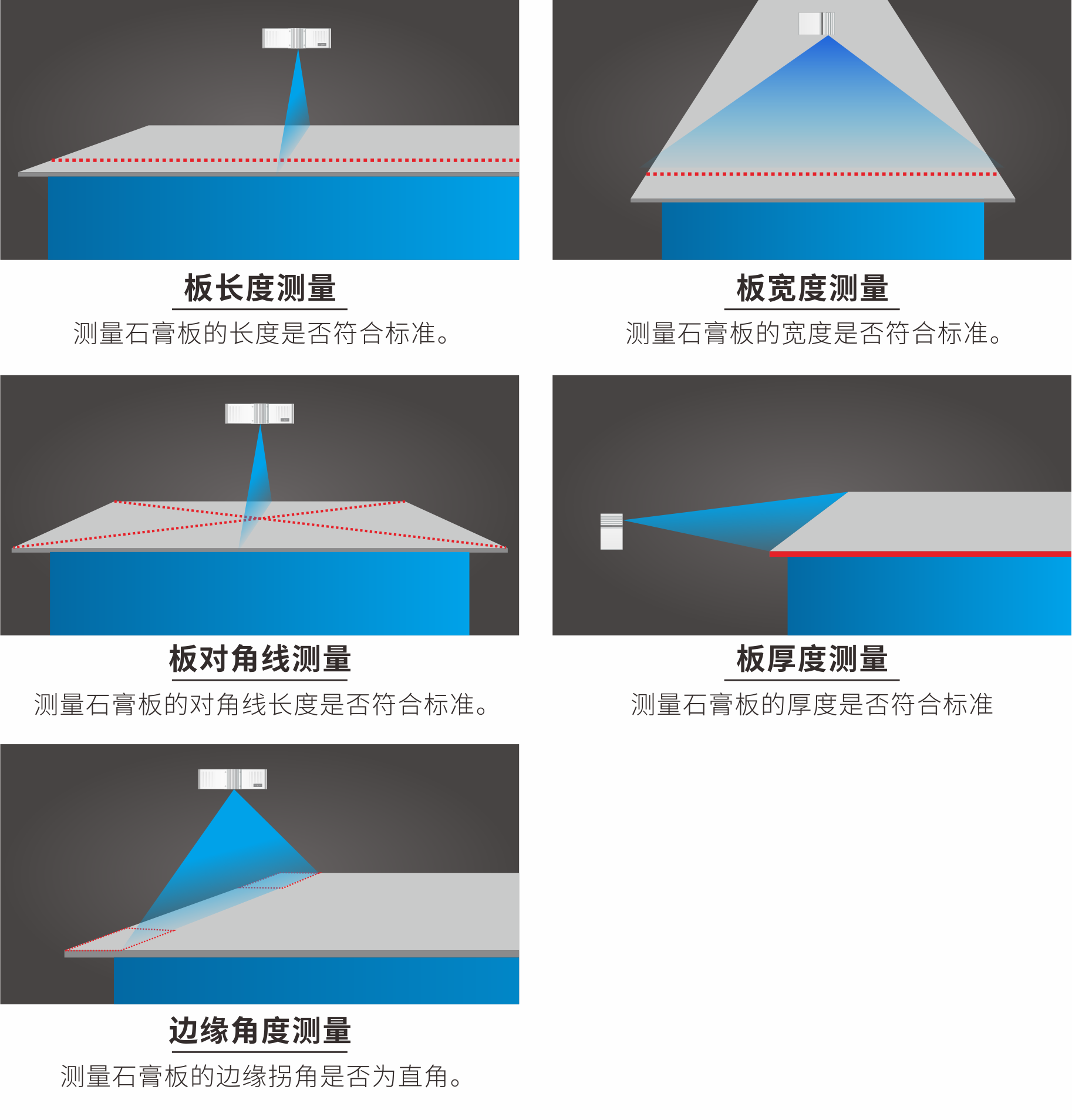 板长度测量

测量石膏板的长度是否符合标准。

板宽度测量

测量石膏板的宽度是否符合标准。

板对角线测量

测量石膏板的对角线长度是否符合标准。

板厚度测量

测量石膏板的厚度是否符合标准

边缘角度测量

测量石膏板的边缘拐角是否为直角。