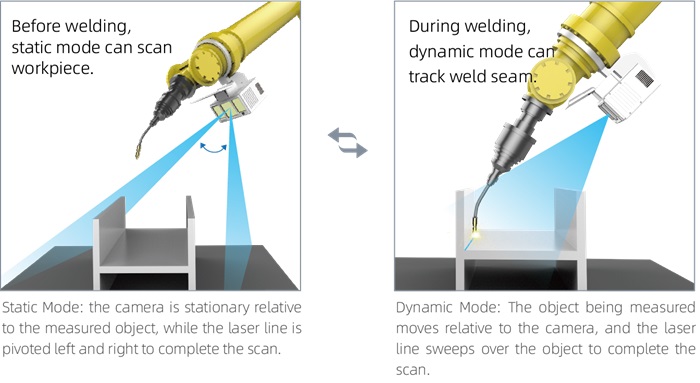 Before welding, static mode can scan workpiece.

Static Mode: the camera is stationary relative to the measured object, while the laser line is pivoted left and right to complete the scan.

During welding, dynamic mode can track weld seam.

Dynamic Mode: The object being measured moves relative to the camera, and the laser line sweeps over the object to complete the scan.